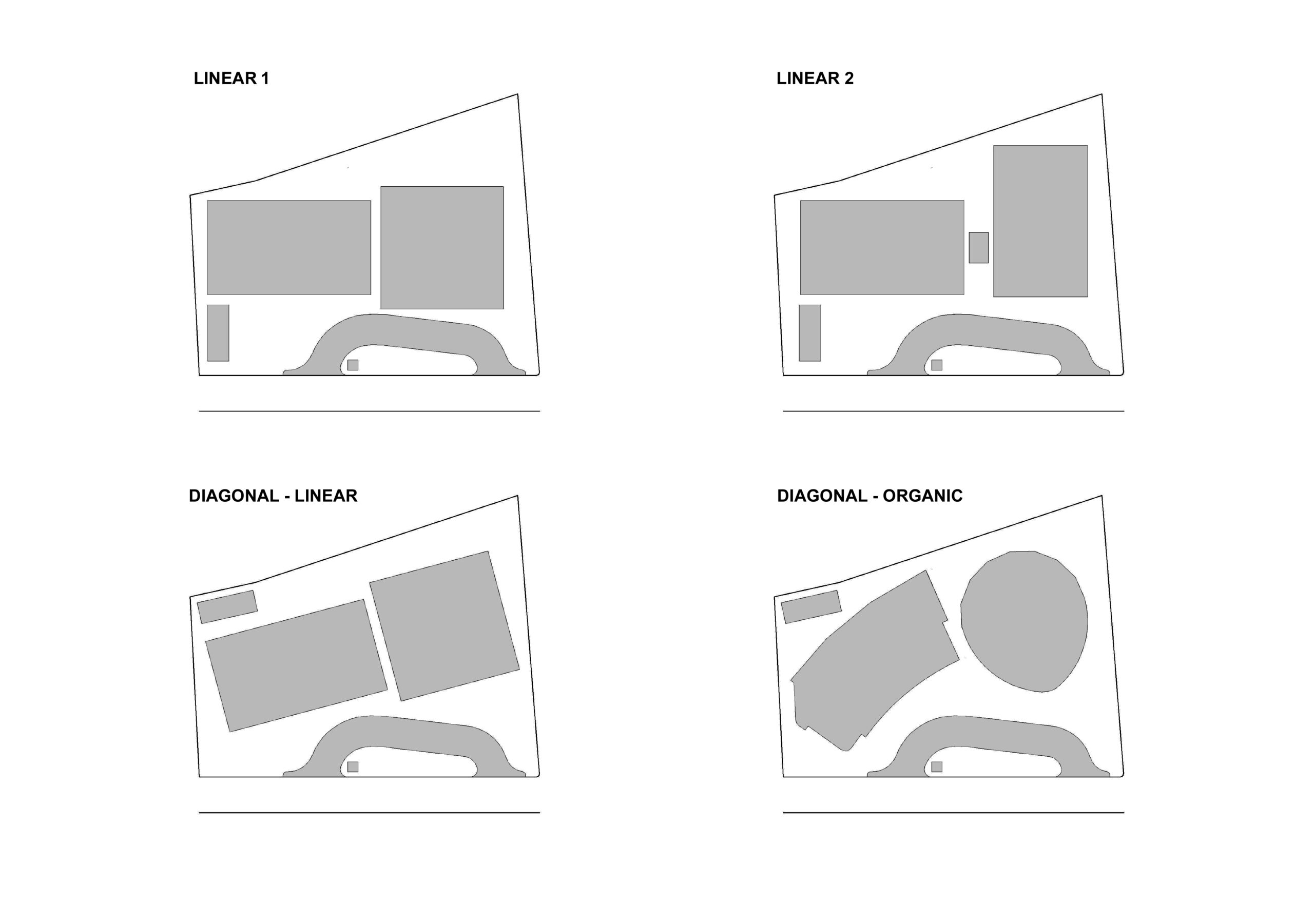 LINEAR 1

LINEAR 2

DIAGONAL - LINEAR

DIAGONAL - ORGANIC